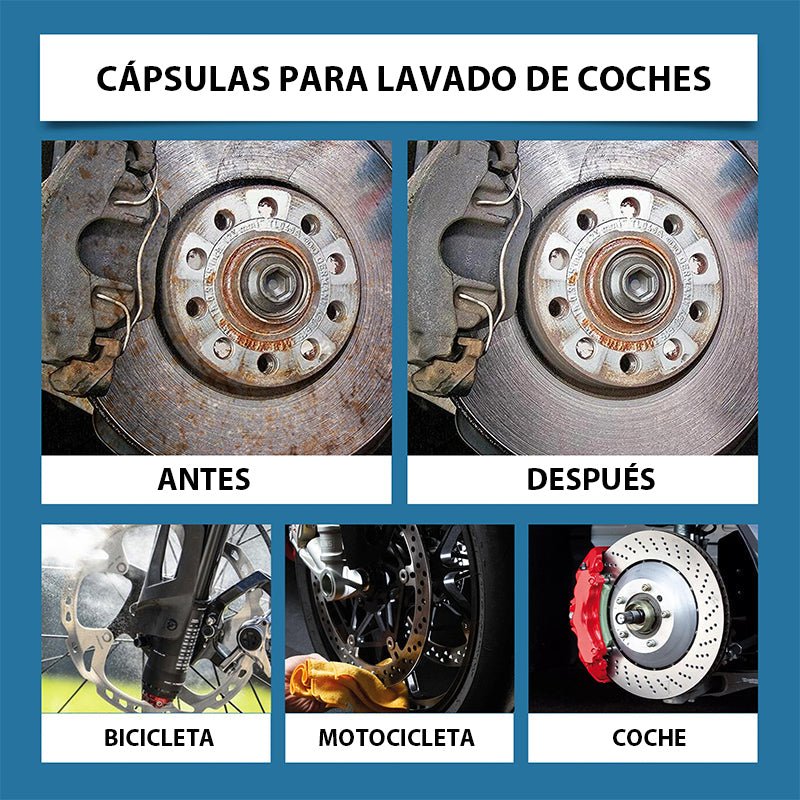 CÁPSULAS PARA LAVADO DE COCHES

ANTES

DESPUÉS

BICICLETA

MOTOCICLETA

COCHE